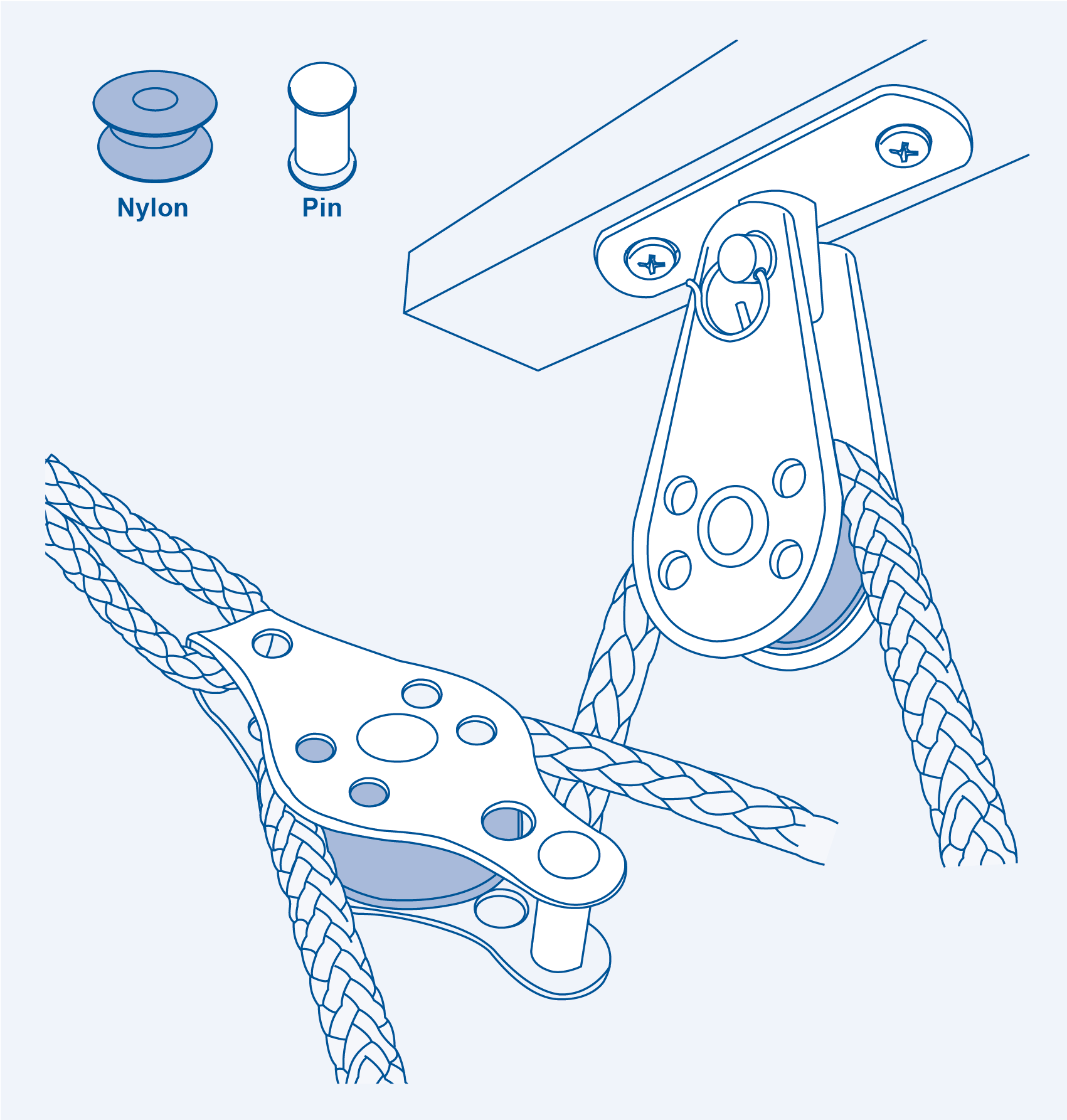 Nylon

Pin