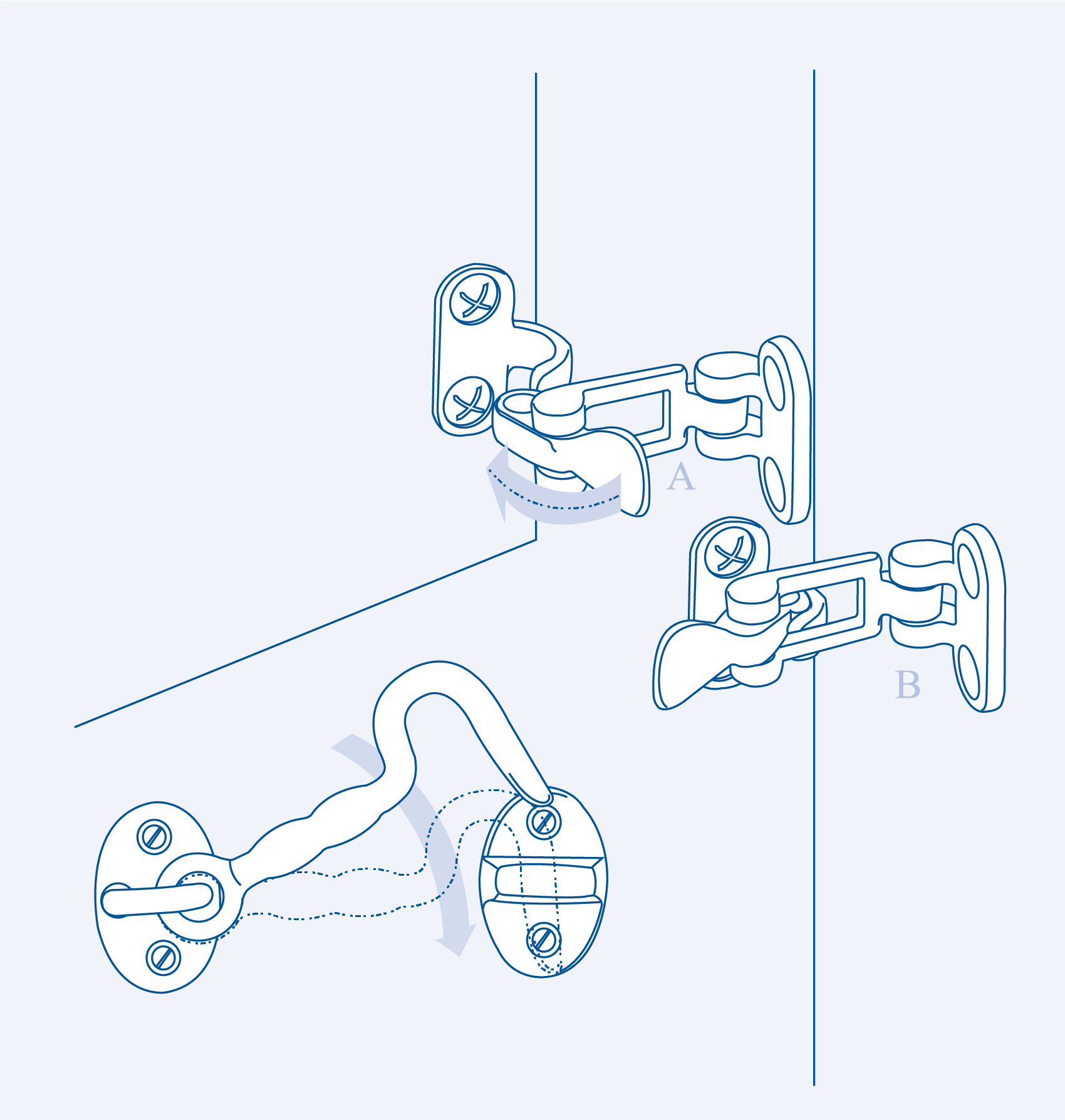 A

B