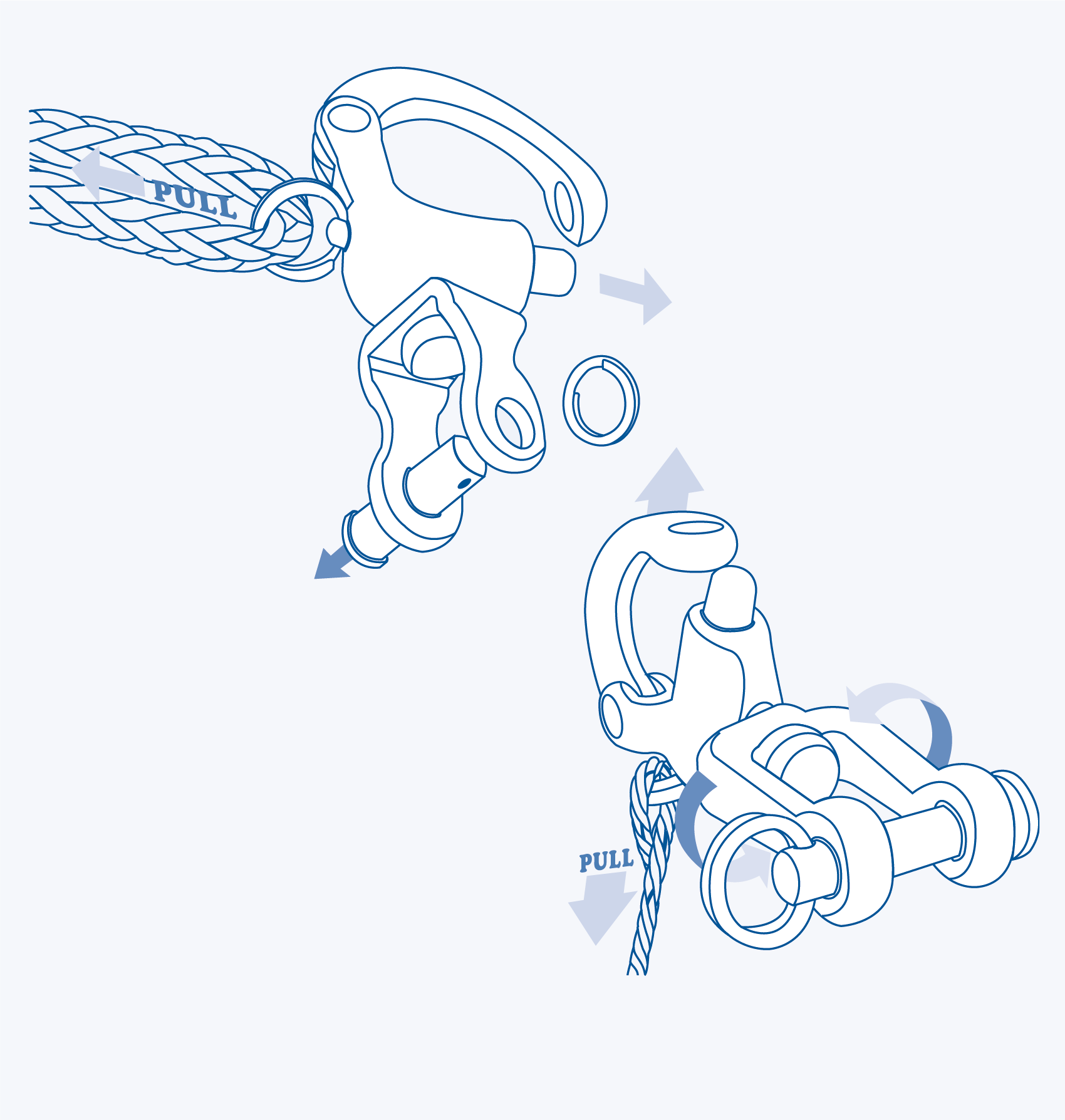 PULL

PULL