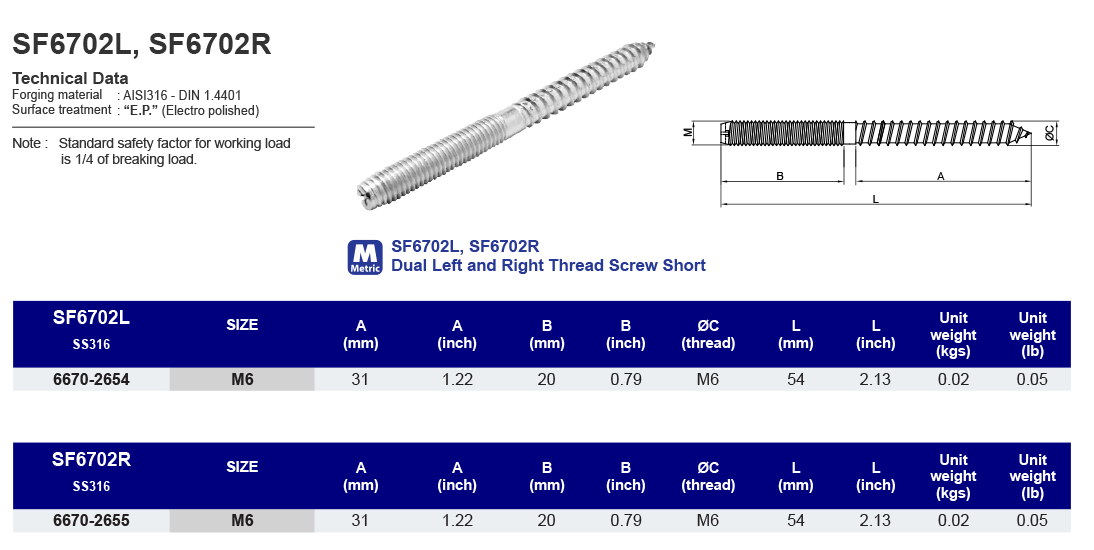 SF6702L, SF6702R

Technical Data
Forging material : AISI316 - DIN 1.4401
Surface treatment : "E.P." (Electro polished)

Note : Standard safety factor for working load is 1/4 of breaking load.

M
ØC
B
A
L

M Metric
SF6702L, SF6702R
Dual Left and Right Thread Screw Short

| SF6702L SS316 | SIZE | A (mm) | A (inch) | B (mm) | B (inch) | ØC (thread) | L (mm) | L (inch) | Unit weight (kgs) | Unit weight (lb) |
|---|---|---|---|---|---|---|---|---|---|---|
| 6670-2654 | M6 | 31 | 1.22 | 20 | 0.79 | M6 | 54 | 2.13 | 0.02 | 0.05 |

| SF6702R SS316 | SIZE | A (mm) | A (inch) | B (mm) | B (inch) | ØC (thread) | L (mm) | L (inch) | Unit weight (kgs) | Unit weight (lb) |
|---|---|---|---|---|---|---|---|---|---|---|
| 6670-2655 | M6 | 31 | 1.22 | 20 | 0.79 | M6 | 54 | 2.13 | 0.02 | 0.05 |